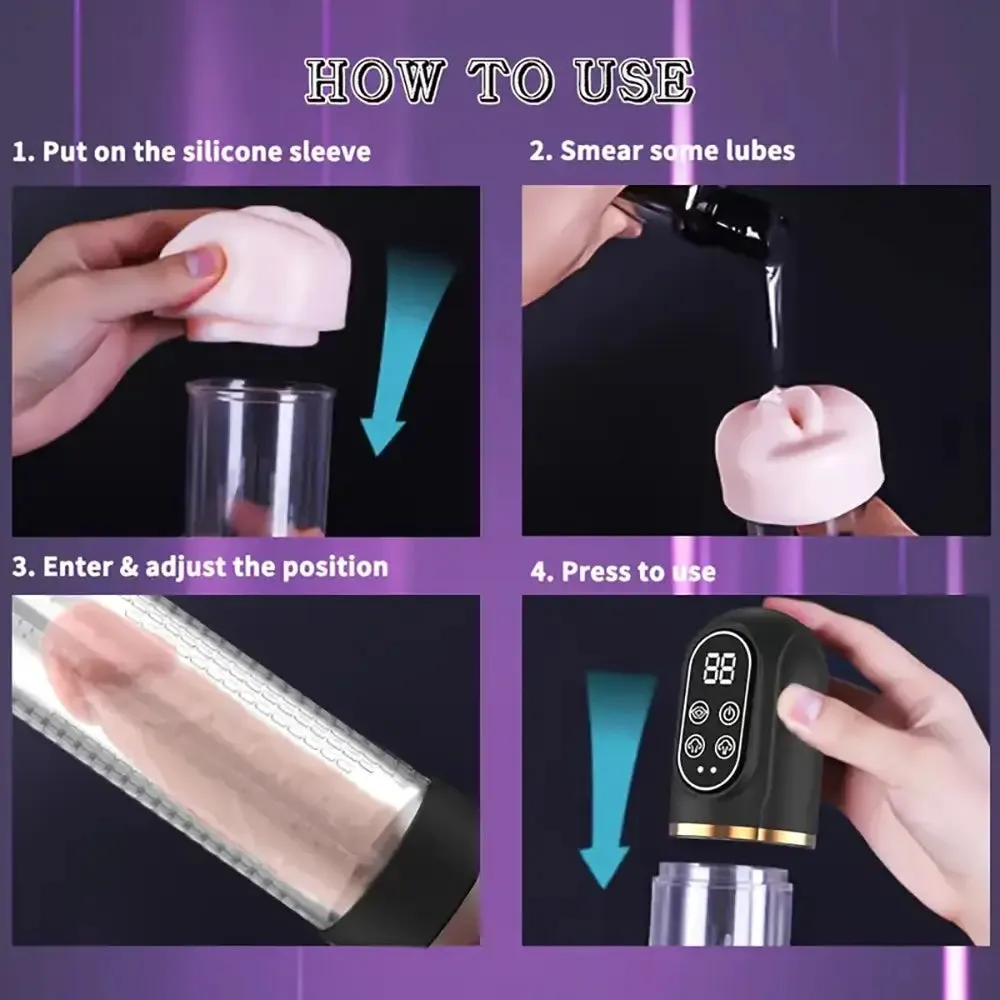 HOW TO USE

1. Put on the silicone sleeve

2. Smear some lubes

3. Enter & adjust the position

4. Press to use

88